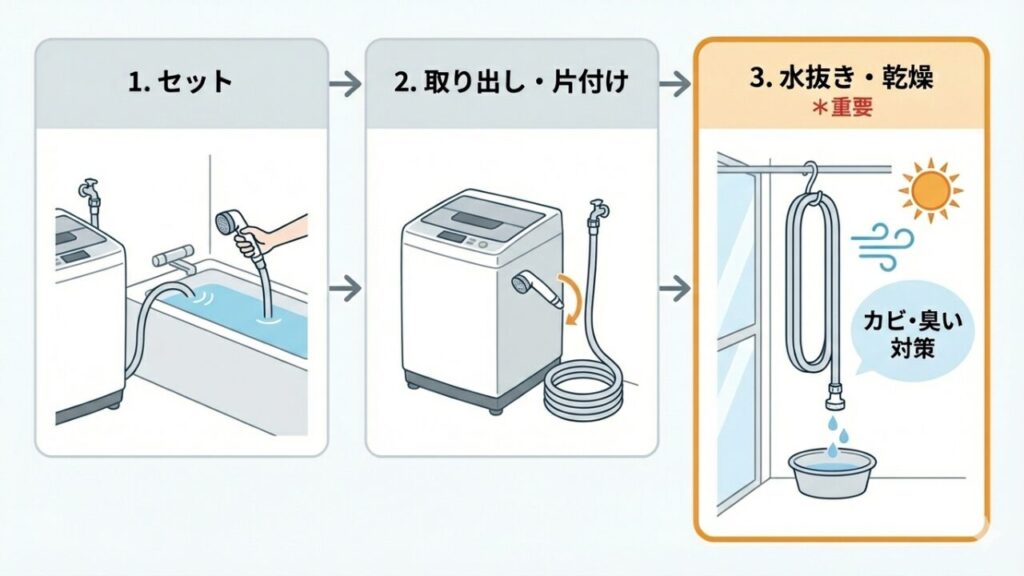 1. セット

2. 取り出し・片付け

3. 水抜き・乾燥
＊重要

カビ・臭い対策