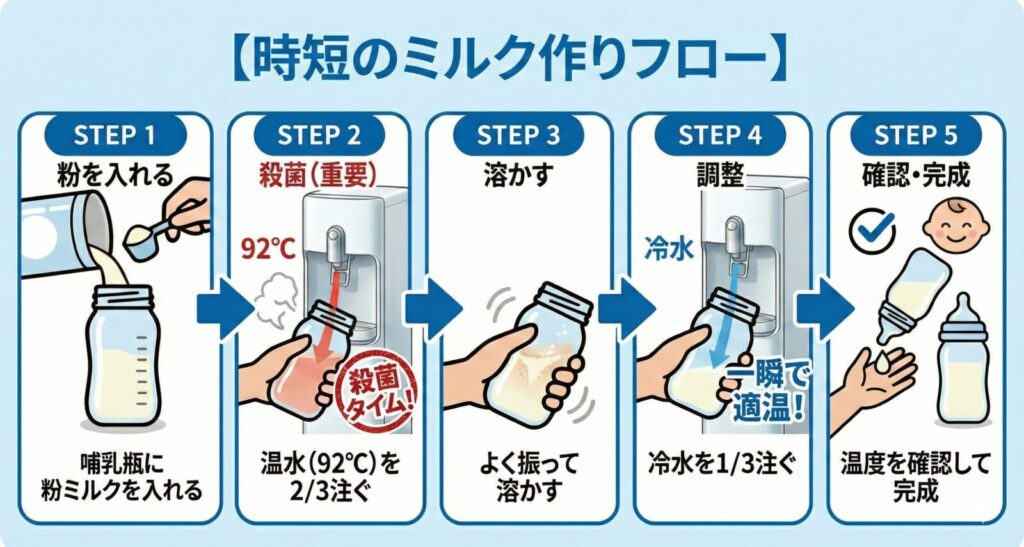 【時短のミルク作りフロー】

STEP 1
粉を入れる
哺乳瓶に粉ミルクを入れる

STEP 2
殺菌(重要)
92℃
殺菌タイム!
温水(92℃)を2/3注ぐ

STEP 3
溶かす
よく振って溶かす

STEP 4
調整
冷水
一瞬で適温!
冷水を1/3注ぐ

STEP 5
確認・完成
温度を確認して完成