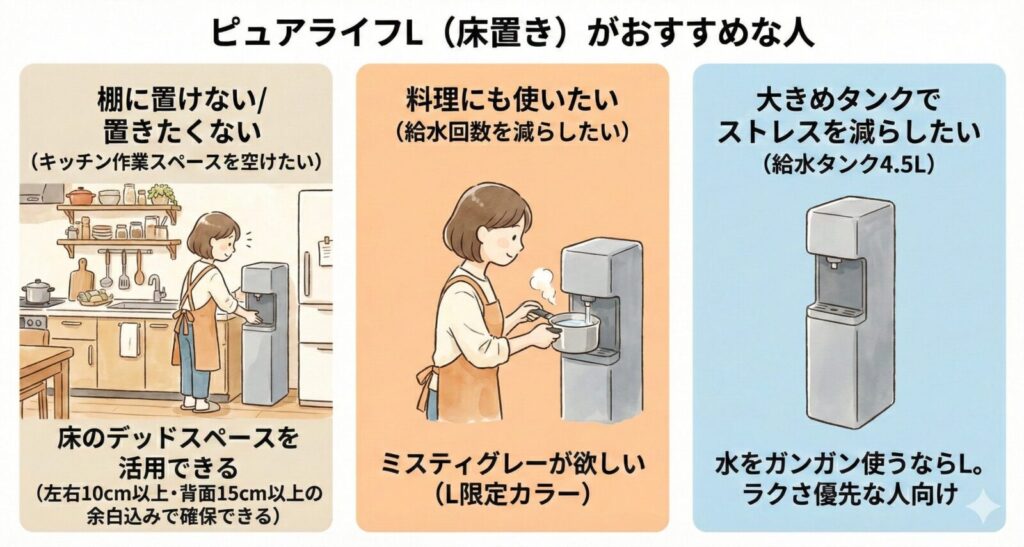 ピュアライフL（床置き）がおすすめな人

棚に置けない/置きたくない
（キッチン作業スペースを空けたい）

床のデッドスペースを活用できる
（左右10cm以上・背面15cm以上の余白込みで確保できる）

料理にも使いたい
（給水回数を減らしたい）

ミスティグレーが欲しい
（L限定カラー）

大きめタンクでストレスを減らしたい
（給水タンク4.5L）

水をガンガン使うならL。
ラクさ優先な人向け