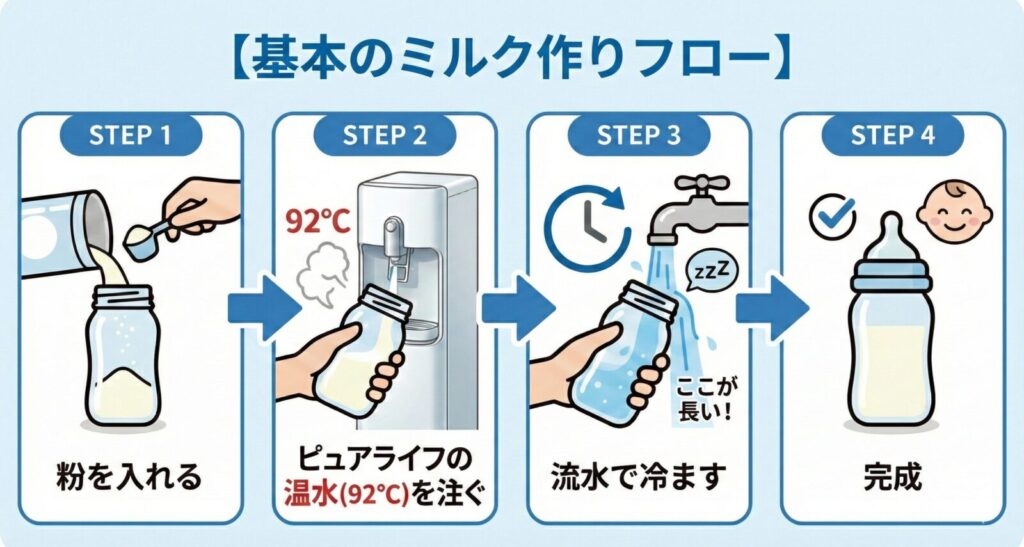 【基本のミルク作りフロー】

STEP 1

粉を入れる

STEP 2

92℃

ピュアライフの温水(92℃)を注ぐ

STEP 3

zzZ

ここが長い!

流水で冷ます

STEP 4

完成