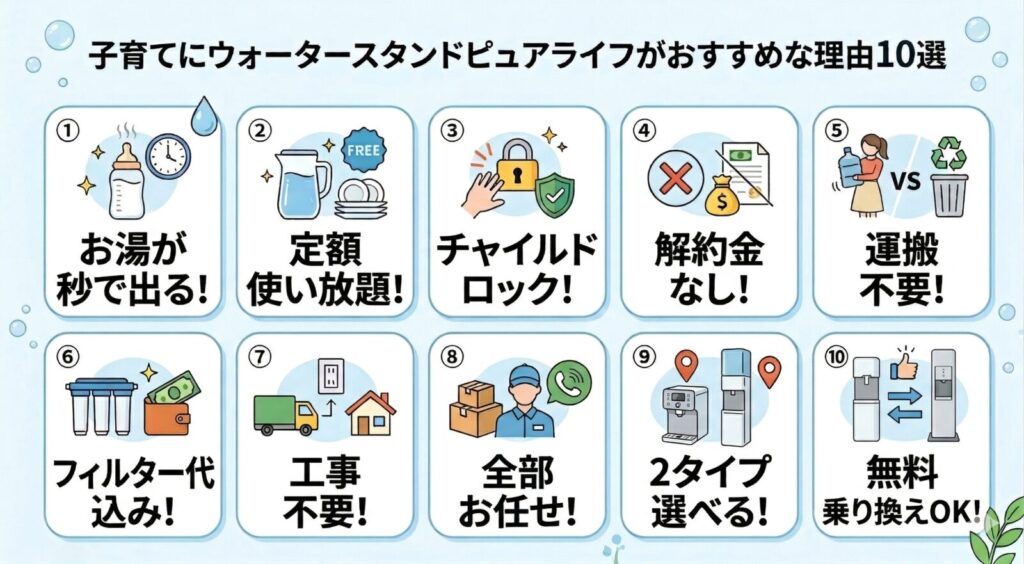 子育てにウォータースタンドピュアライフがおすすめな理由10選

①
お湯が秒で出る!

②
FREE
定額使い放題!

③
チャイルドロック!

④
解約金なし!

⑤
VS
運搬不要!

⑥
フィルター代込み!

⑦
工事不要!

⑧
全部お任せ!

⑨
2タイプ選べる!

⑩
無料乗り換えOK!