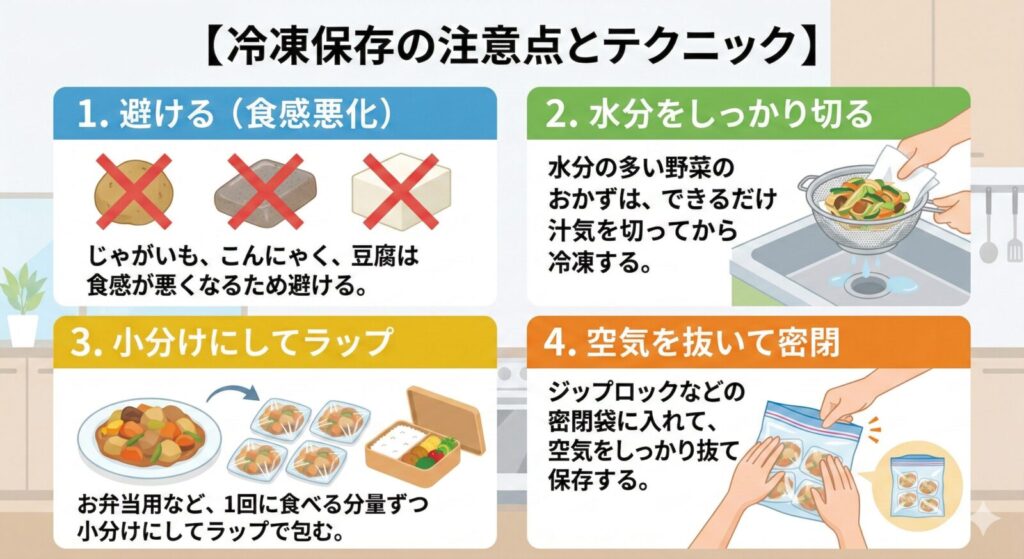 【冷凍保存の注意点とテクニック】

1. 避ける（食感悪化）

じゃがいも、こんにゃく、豆腐は食感が悪くなるため避ける。

2. 水分をしっかり切る

水分の多い野菜のおかずは、できるだけ汁気を切ってから冷凍する。

3. 小分けにしてラップ

お弁当用など、1回に食べる分量ずつ小分けにしてラップで包む。

4. 空気を抜いて密閉

ジップロックなどの密閉袋に入れて、空気をしっかり抜て保存する。