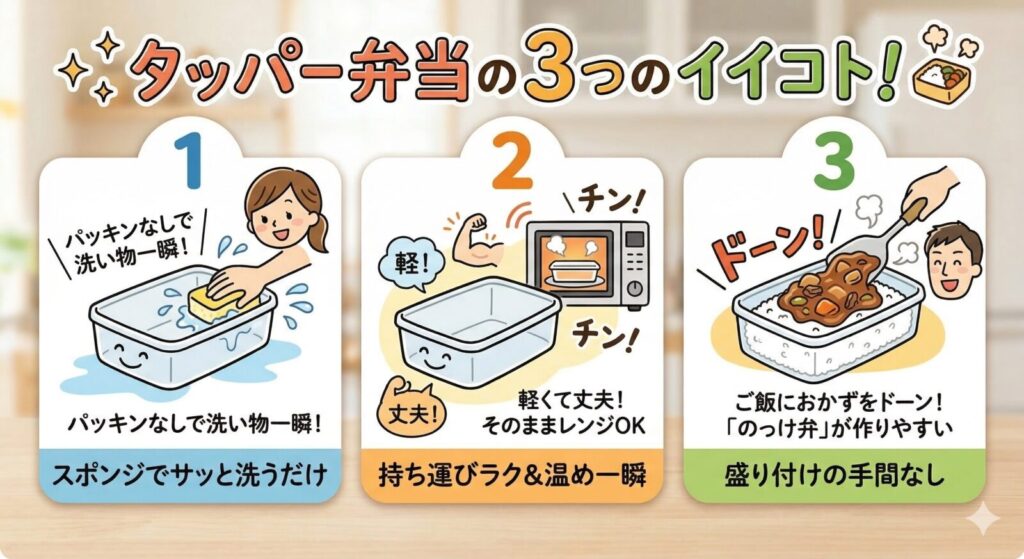 タッパー弁当の3つのイイコト!

1

パッキンなしで洗い物一瞬!

パッキンなしで洗い物一瞬!

スポンジでサッと洗うだけ

2

チン!

軽!

チン!

丈夫!

軽くて丈夫!
そのままレンジOK

持ち運びラク&温め一瞬

3

ドーン!

ご飯におかずをドーン!
「のっけ弁」が作りやすい

盛り付けの手間なし