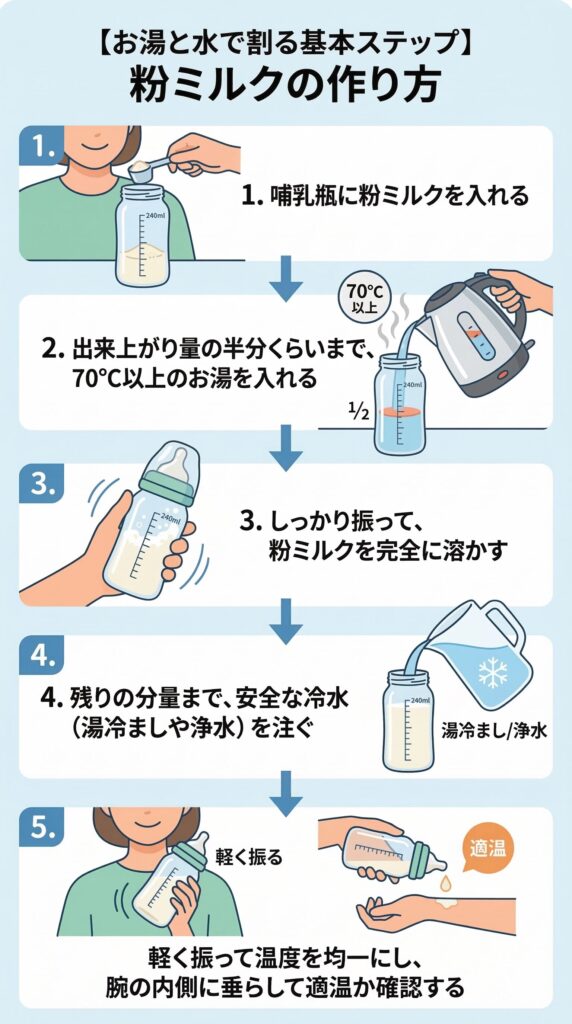 【お湯と水で割る基本ステップ】
粉ミルクの作り方

1.

240ml

1. 哺乳瓶に粉ミルクを入れる

70°C 以上

2. 出来上がり量の半分くらいまで、70°C以上のお湯を入れる

240ml

½

3.

240ml

3. しっかり振って、粉ミルクを完全に溶かす

4.

4. 残りの分量まで、安全な冷水（湯冷ましや浄水）を注ぐ

240ml

湯冷まし/浄水

5.

軽く振る

適温

軽く振って温度を均一にし、腕の内側に垂らして適温か確認する