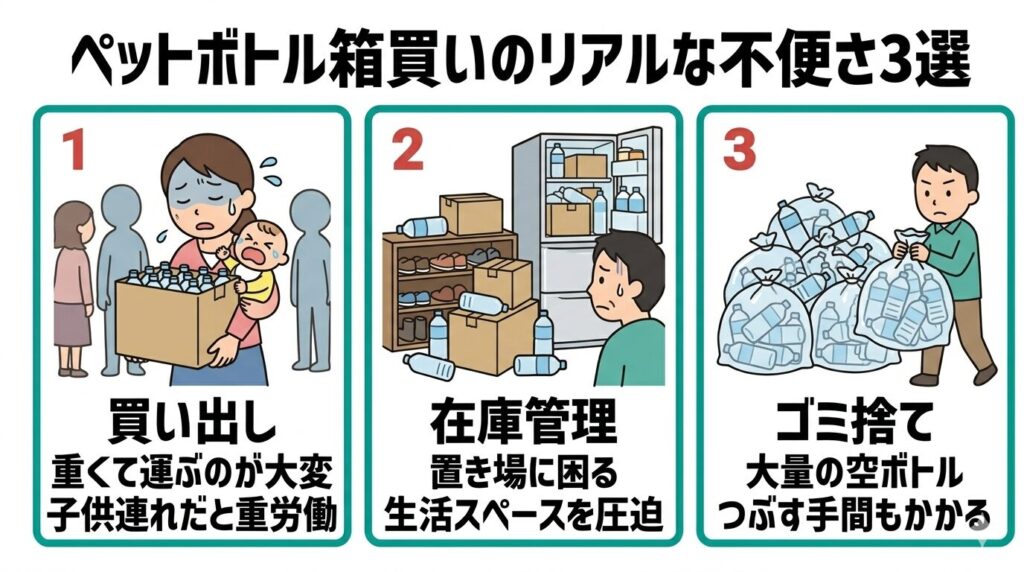 ペットボトル箱買いのリアルな不便さ3選

1
買い出し
重くて運ぶのが大変
子供連れだと重労働

2
在庫管理
置き場に困る
生活スペースを圧迫

3
ゴミ捨て
大量の空ボトル
つぶす手間もかかる