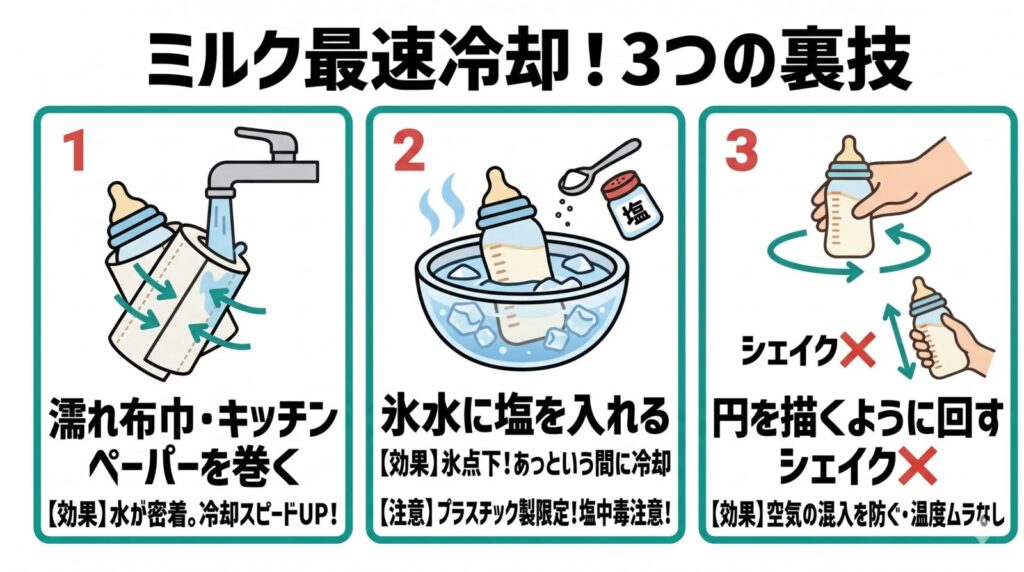 ミルク最速冷却！3つの裏技

1

濡れ布巾・キッチンペーパーを巻く

【効果】水が密着。冷却スピードUP！

2

塩

氷水に塩を入れる

【効果】氷点下！あっという間に冷却

【注意】プラスチック製限定！塩中毒注意！

3

シェイク✕

円を描くように回す
シェイク✕

【効果】空気の混入を防ぐ・温度ムラなし