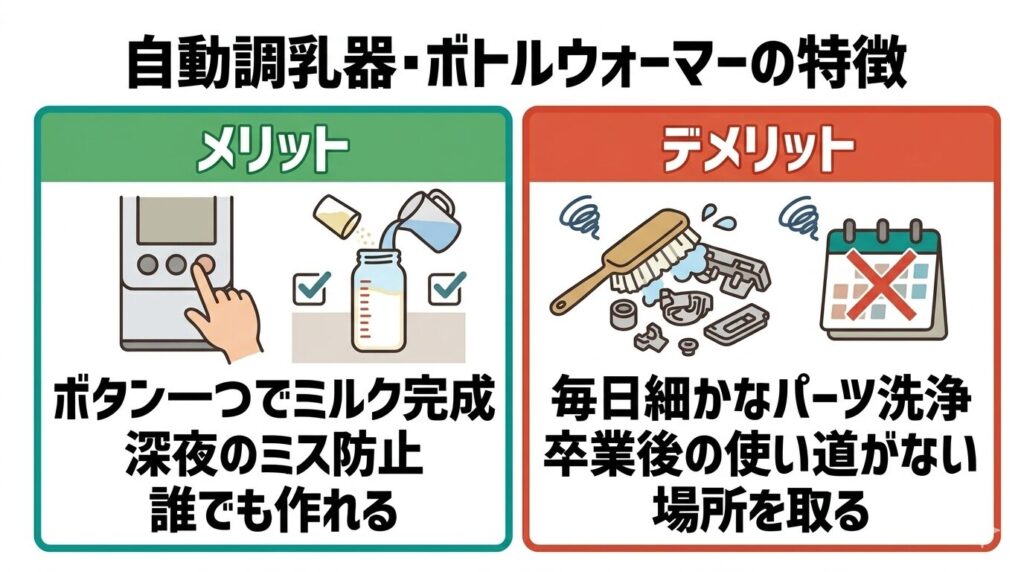 自動調乳器・ボトルウォーマーの特徴

メリット

ボタン一つでミルク完成
深夜のミス防止
誰でも作れる

デメリット

毎日細かなパーツ洗浄
卒業後の使い道がない
場所を取る